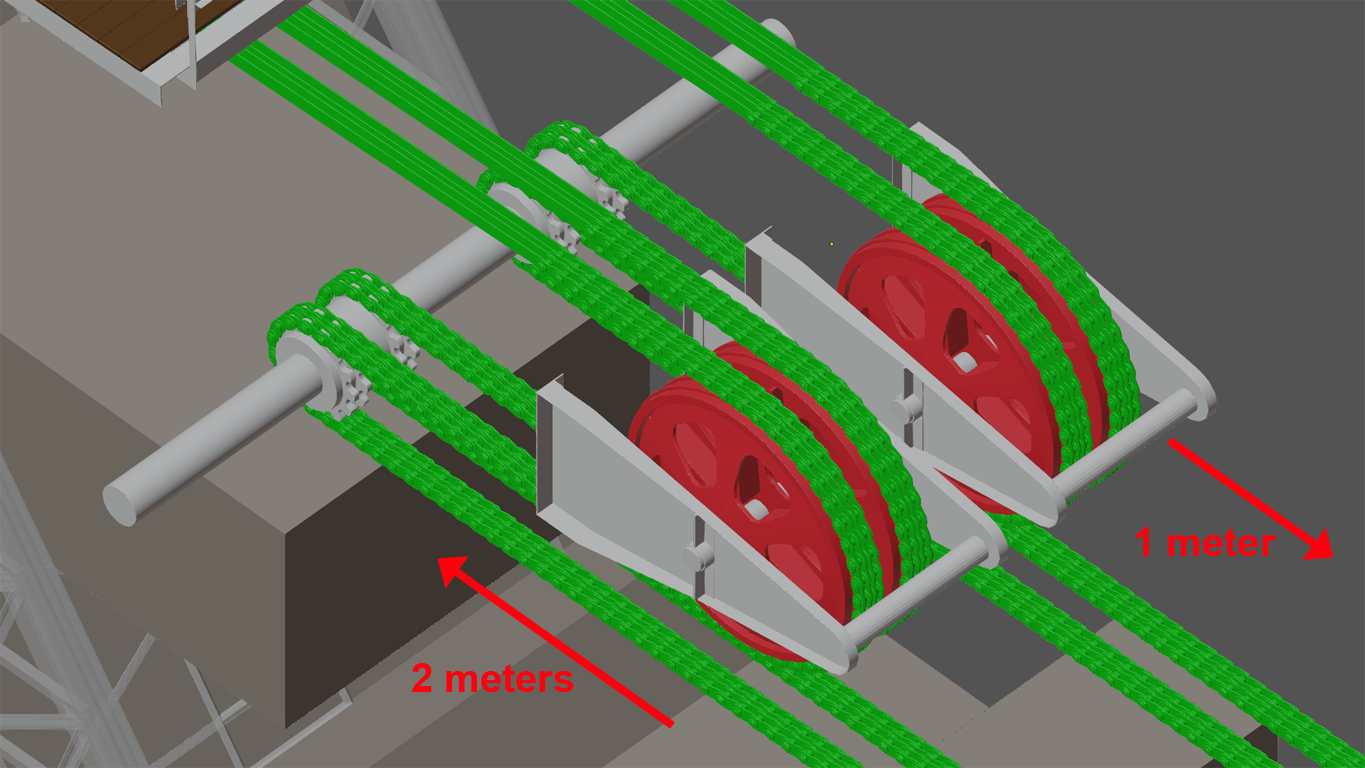 1 meter

2 meters